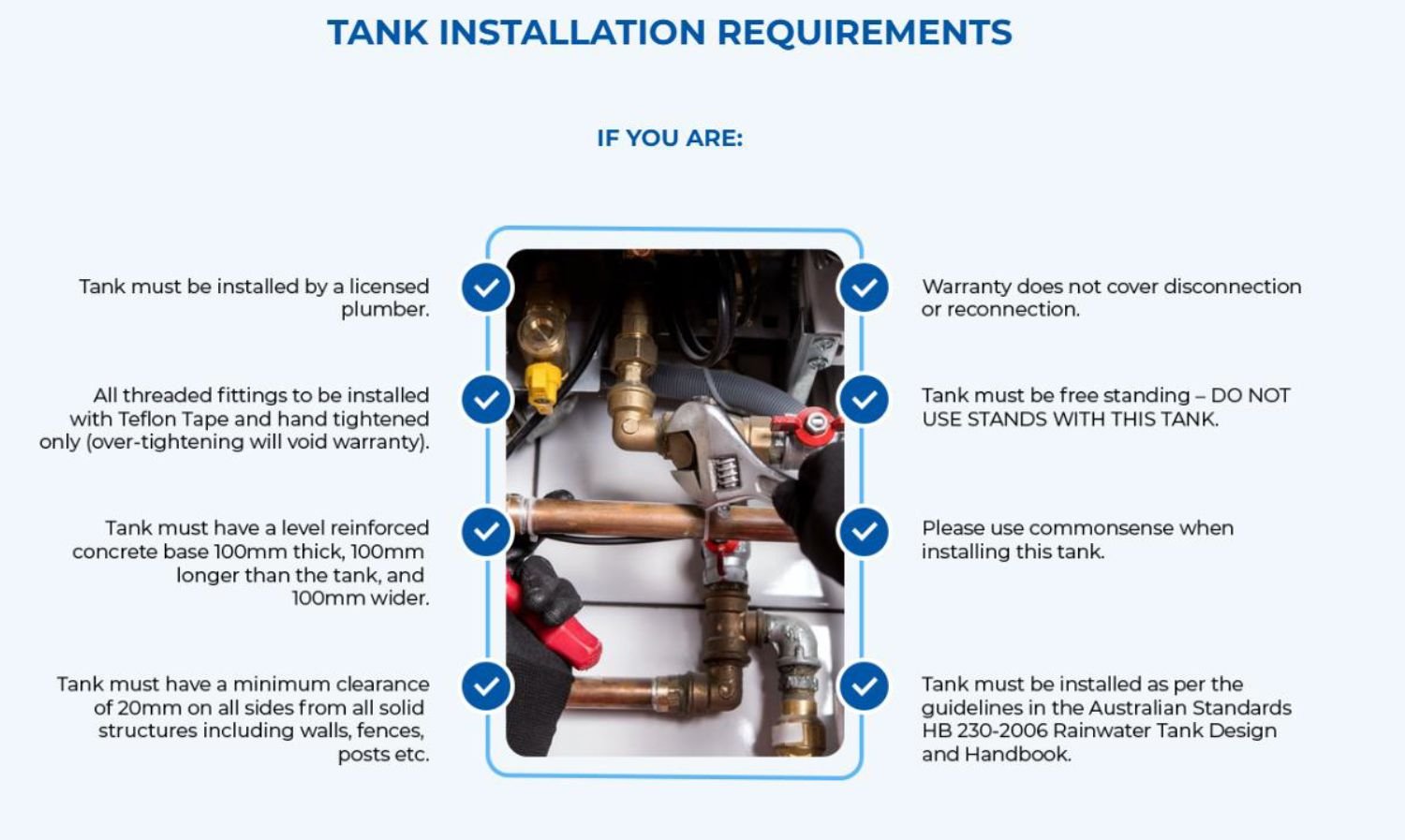 TANK INSTALLATION REQUIREMENTS

IF YOU ARE:

Tank must be installed by a licensed plumber.

All threaded fittings to be installed with Teflon Tape and hand tightened only (over-tightening will void warranty).

Tank must have a level reinforced concrete base 100mm thick, 100mm longer than the tank, and 100mm wider.

Tank must have a minimum clearance of 20mm on all sides from all solid structures including walls, fences, posts etc.

Warranty does not cover disconnection or reconnection.

Tank must be free standing – DO NOT USE STANDS WITH THIS TANK.

Please use commonsense when installing this tank.

Tank must be installed as per the guidelines in the Australian Standards HB 230-2006 Rainwater Tank Design and Handbook.